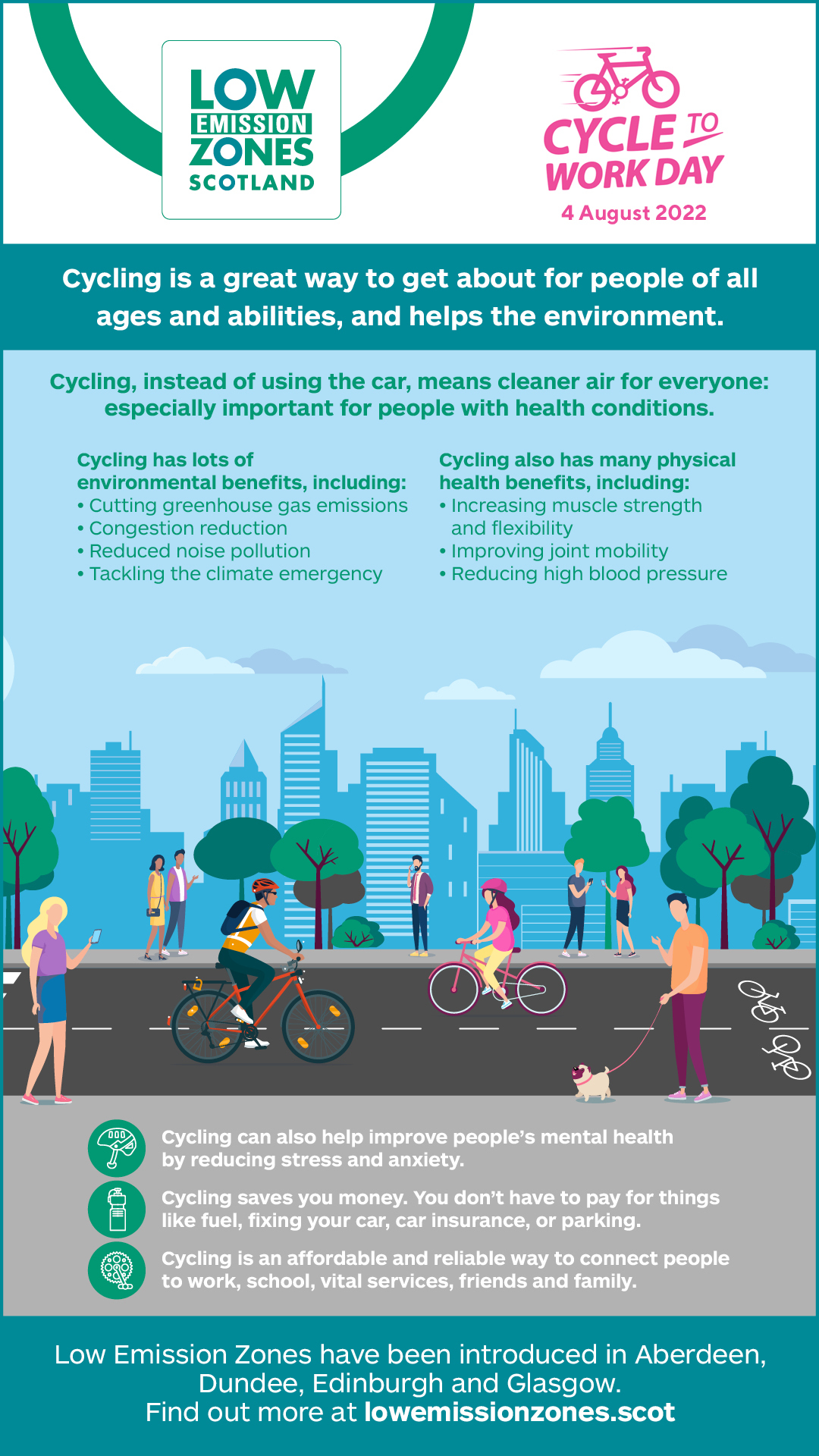 LOW EMISSION ZONES SCOTLAND

CYCLE TO WORK DAY
4 August 2022

Cycling is a great way to get about for people of all ages and abilities, and helps the environment.

Cycling, instead of using the car, means cleaner air for everyone: especially important for people with health conditions.

Cycling has lots of environmental benefits, including:
• Cutting greenhouse gas emissions
• Congestion reduction
• Reduced noise pollution
• Tackling the climate emergency

Cycling also has many physical health benefits, including:
• Increasing muscle strength and flexibility
• Improving joint mobility
• Reducing high blood pressure

Cycling can also help improve people's mental health by reducing stress and anxiety.

Cycling saves you money. You don't have to pay for things like fuel, fixing your car, car insurance, or parking.

Cycling is an affordable and reliable way to connect people to work, school, vital services, friends and family.

Low Emission Zones have been introduced in Aberdeen, Dundee, Edinburgh and Glasgow.
Find out more at lowemissionzones.scot