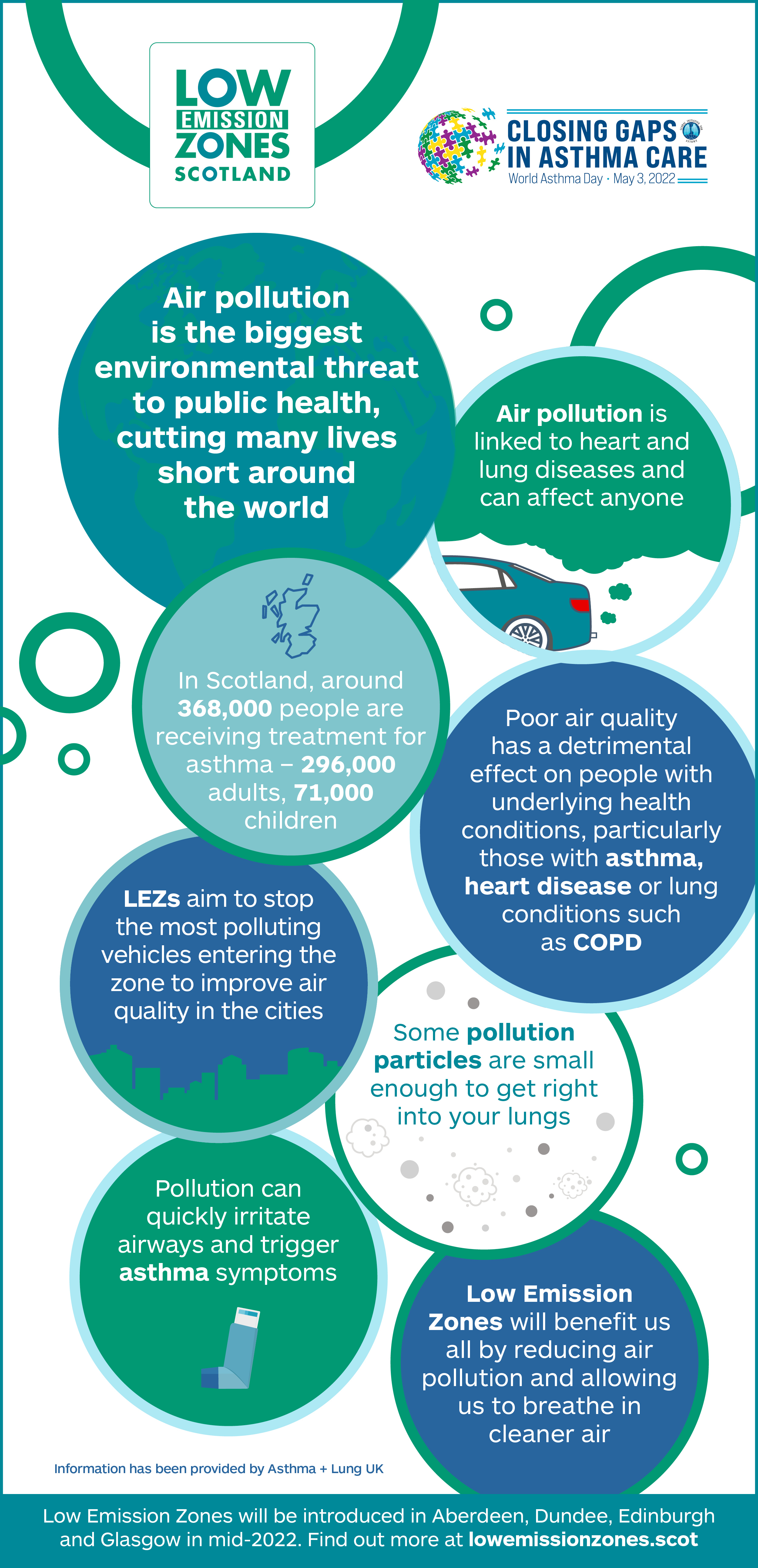 LOW EMISSION ZONES SCOTLAND

CLOSING GAPS IN ASTHMA CARE
World Asthma Day · May 3, 2022

Air pollution is the biggest environmental threat to public health, cutting many lives short around the world

Air pollution is linked to heart and lung diseases and can affect anyone

In Scotland, around 368,000 people are receiving treatment for asthma – 296,000 adults, 71,000 children

Poor air quality has a detrimental effect on people with underlying health conditions, particularly those with asthma, heart disease or lung conditions such as COPD

LEZs aim to stop the most polluting vehicles entering the zone to improve air quality in the cities

Some pollution particles are small enough to get right into your lungs

Pollution can quickly irritate airways and trigger asthma symptoms

Low Emission Zones will benefit us all by reducing air pollution and allowing us to breathe in cleaner air

Information has been provided by Asthma + Lung UK

Low Emission Zones will be introduced in Aberdeen, Dundee, Edinburgh and Glasgow in mid-2022. Find out more at lowemissionzones.scot