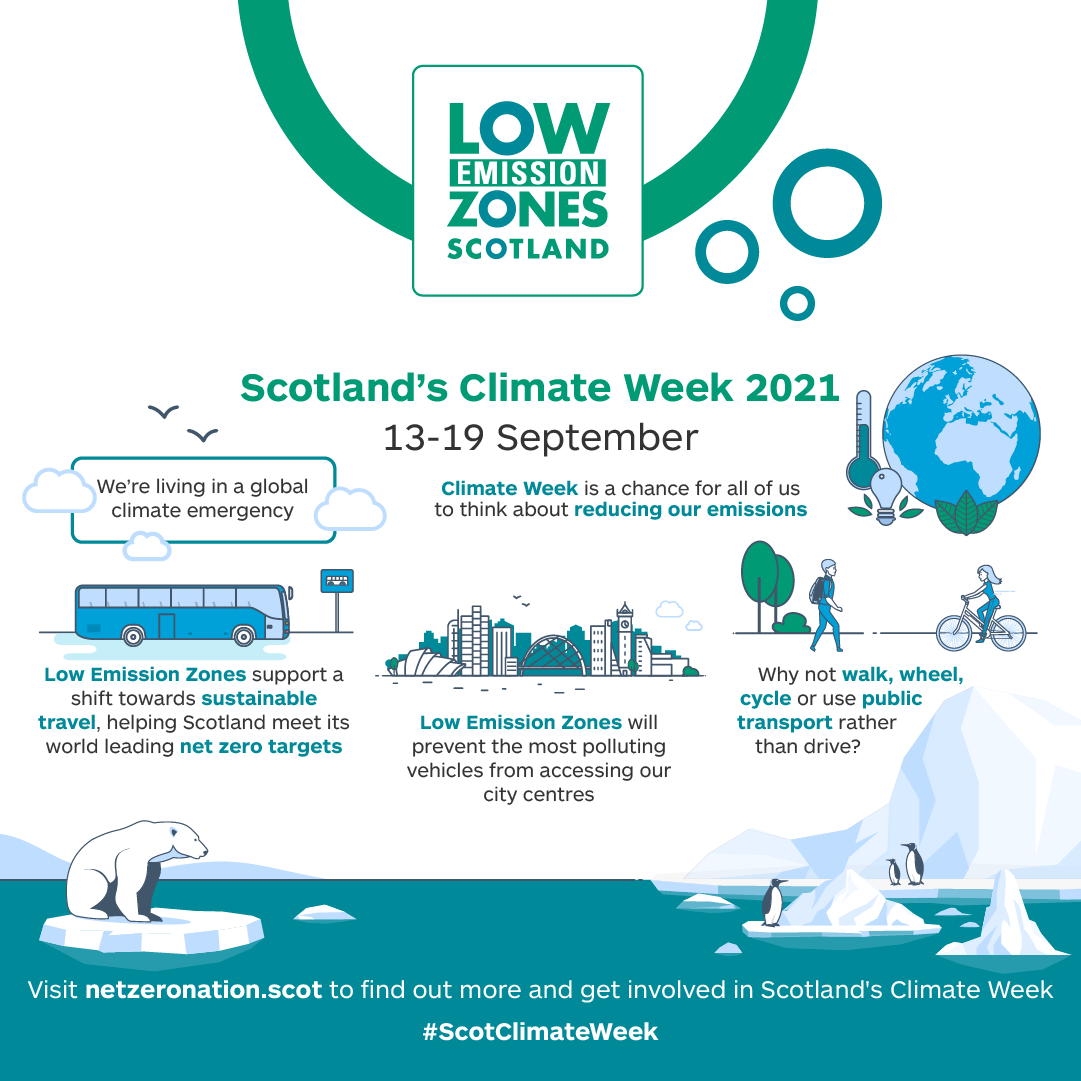 LOW EMISSION ZONES SCOTLAND

Scotland's Climate Week 2021

13-19 September

We're living in a global climate emergency

Climate Week is a chance for all of us to think about reducing our emissions

Low Emission Zones support a shift towards sustainable travel, helping Scotland meet its world leading net zero targets

Low Emission Zones will prevent the most polluting vehicles from accessing our city centres

Why not walk, wheel, cycle or use public transport rather than drive?

Visit netzeronation.scot to find out more and get involved in Scotland's Climate Week

#ScotClimateWeek