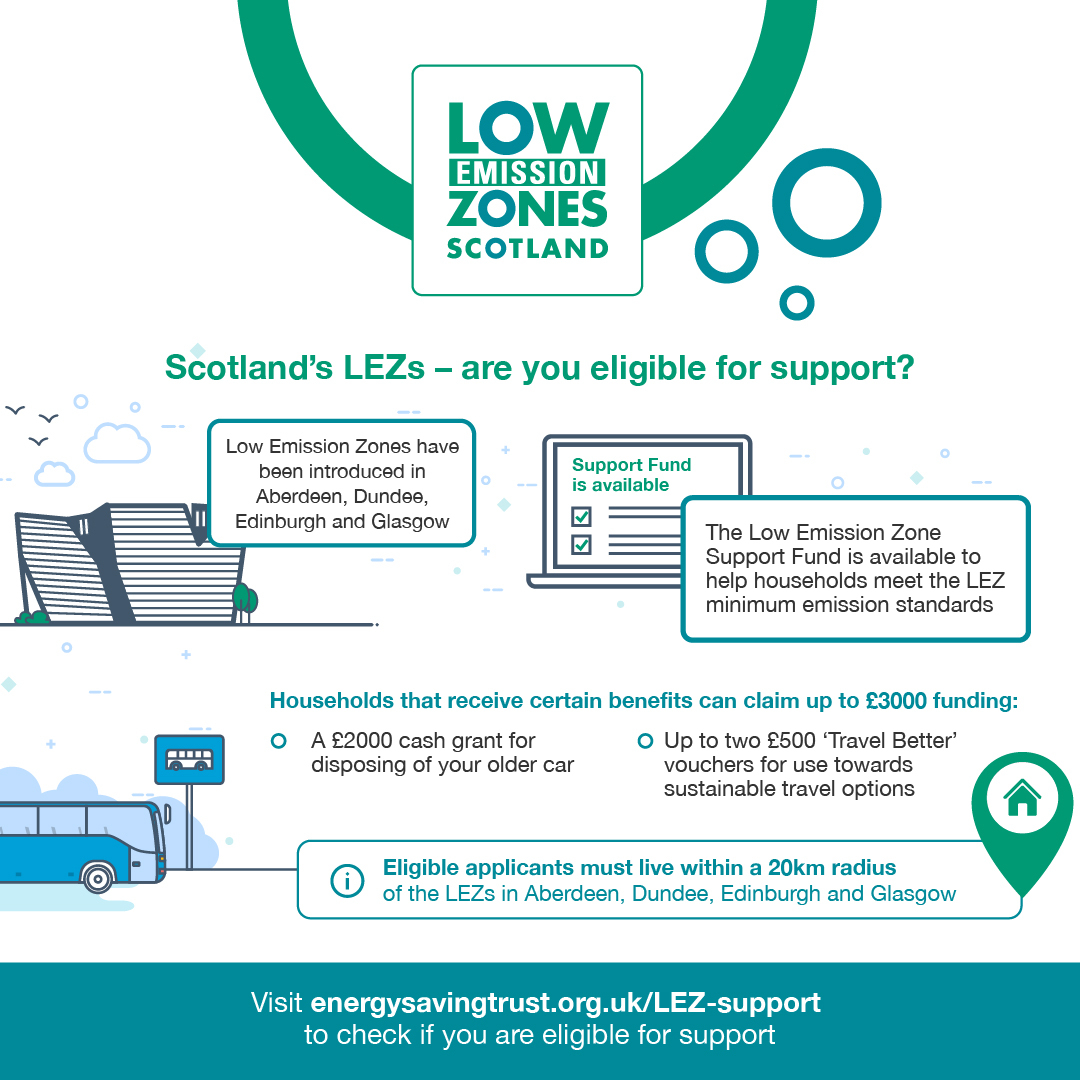 LOW EMISSION ZONES SCOTLAND

Scotland's LEZs – are you eligible for support?

Low Emission Zones have been introduced in Aberdeen, Dundee, Edinburgh and Glasgow

Support Fund is available

The Low Emission Zone Support Fund is available to help households meet the LEZ minimum emission standards

Households that receive certain benefits can claim up to £3000 funding:

A £2000 cash grant for disposing of your older car

Up to two £500 'Travel Better' vouchers for use towards sustainable travel options

Eligible applicants must live within a 20km radius of the LEZs in Aberdeen, Dundee, Edinburgh and Glasgow

Visit energysavingtrust.org.uk/LEZ-support to check if you are eligible for support