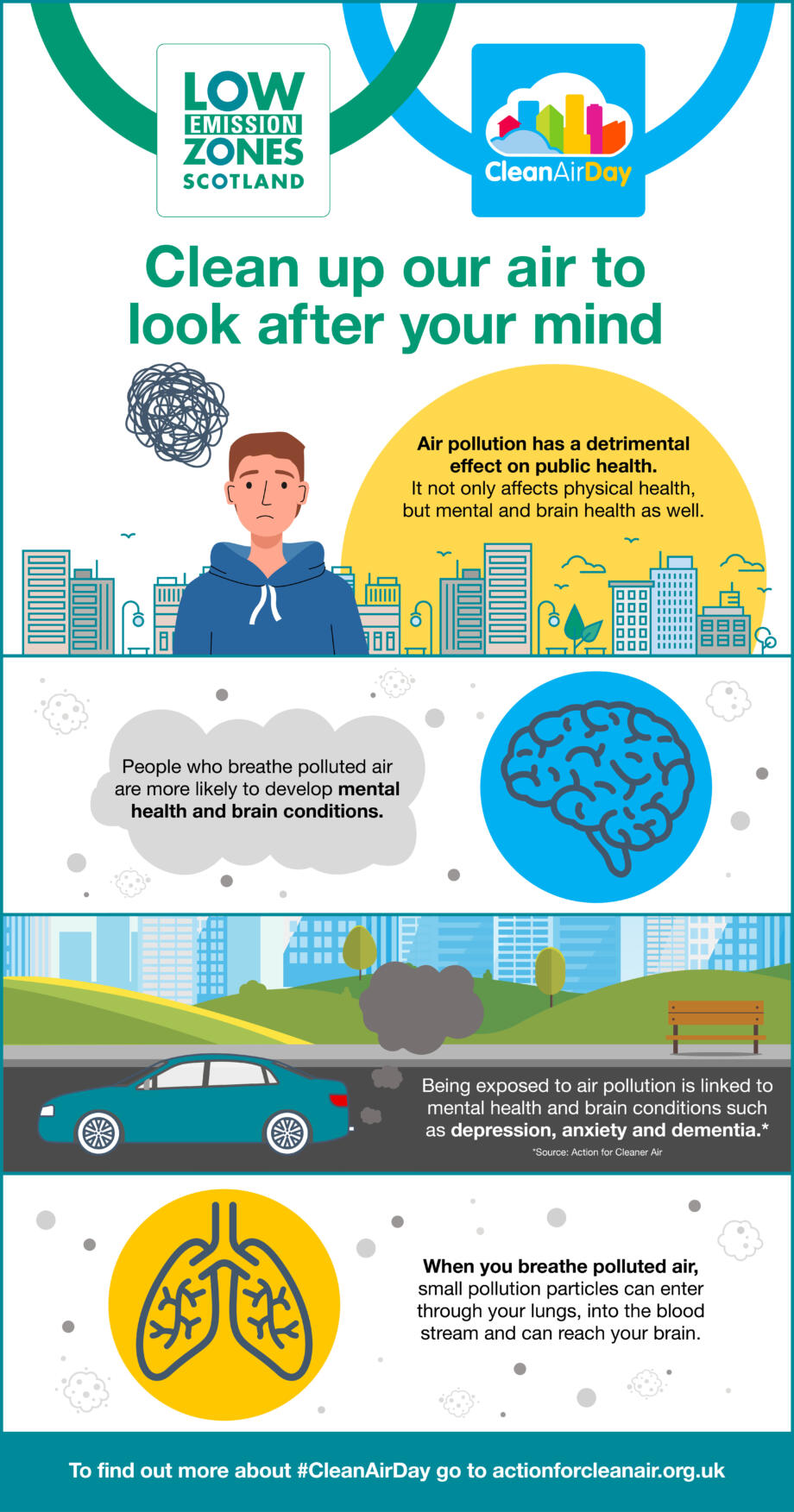 LOW EMISSION ZONES SCOTLAND

CleanAirDay

Clean up our air to look after your mind

Air pollution has a detrimental effect on public health. It not only affects physical health, but mental and brain health as well.

People who breathe polluted air are more likely to develop mental health and brain conditions.

Being exposed to air pollution is linked to mental health and brain conditions such as depression, anxiety and dementia.*

*Source: Action for Cleaner Air

When you breathe polluted air, small pollution particles can enter through your lungs, into the blood stream and can reach your brain.

To find out more about #CleanAirDay go to actionforcleanair.org.uk