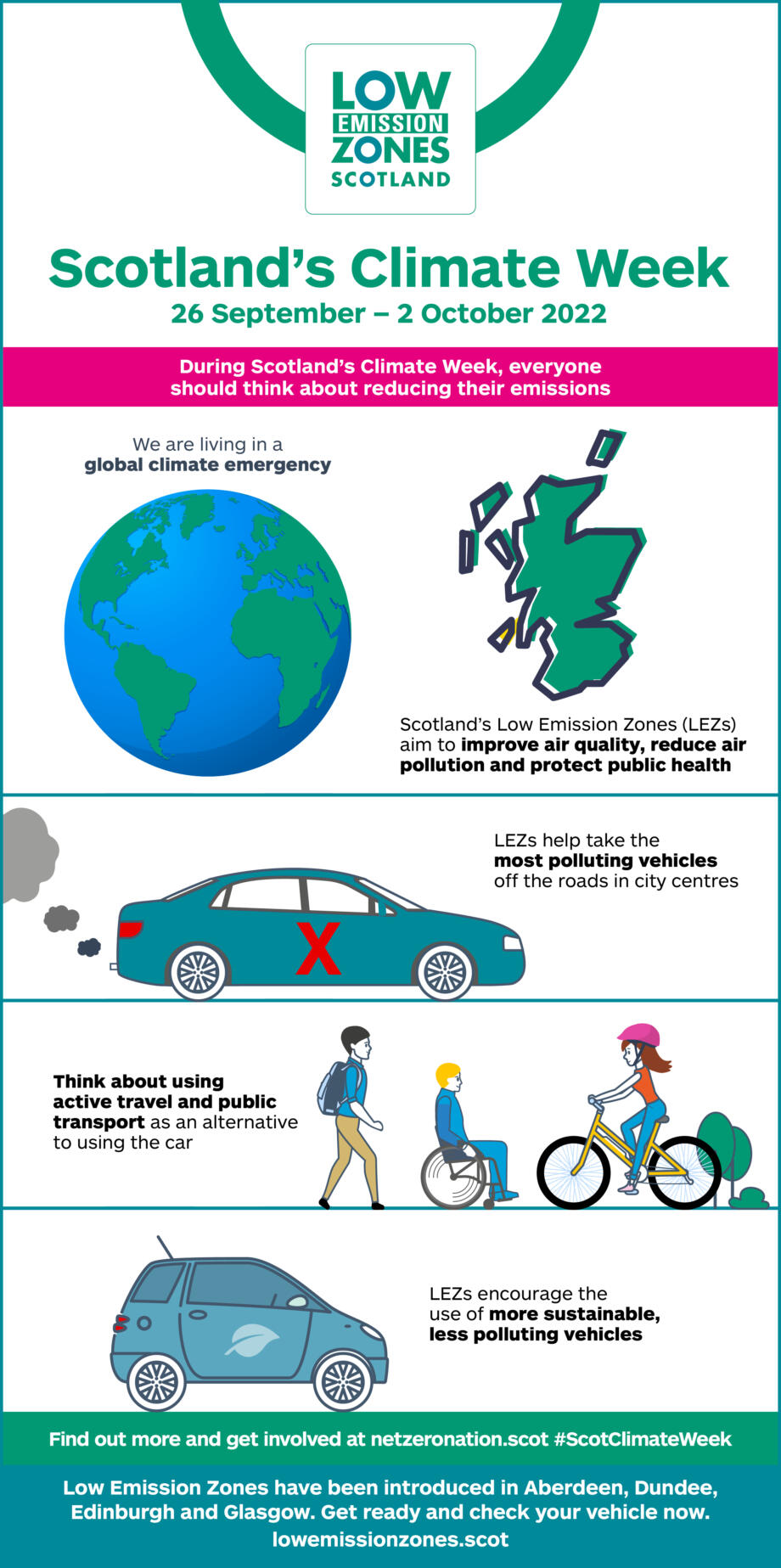 LOW EMISSION ZONES SCOTLAND

Scotland's Climate Week
26 September – 2 October 2022

During Scotland's Climate Week, everyone should think about reducing their emissions

We are living in a global climate emergency

Scotland's Low Emission Zones (LEZs) aim to improve air quality, reduce air pollution and protect public health

LEZs help take the most polluting vehicles off the roads in city centres

X

Think about using active travel and public transport as an alternative to using the car

LEZs encourage the use of more sustainable, less polluting vehicles

Find out more and get involved at netzeronation.scot #ScotClimateWeek

Low Emission Zones have been introduced in Aberdeen, Dundee, Edinburgh and Glasgow. Get ready and check your vehicle now. lowemissionzones.scot