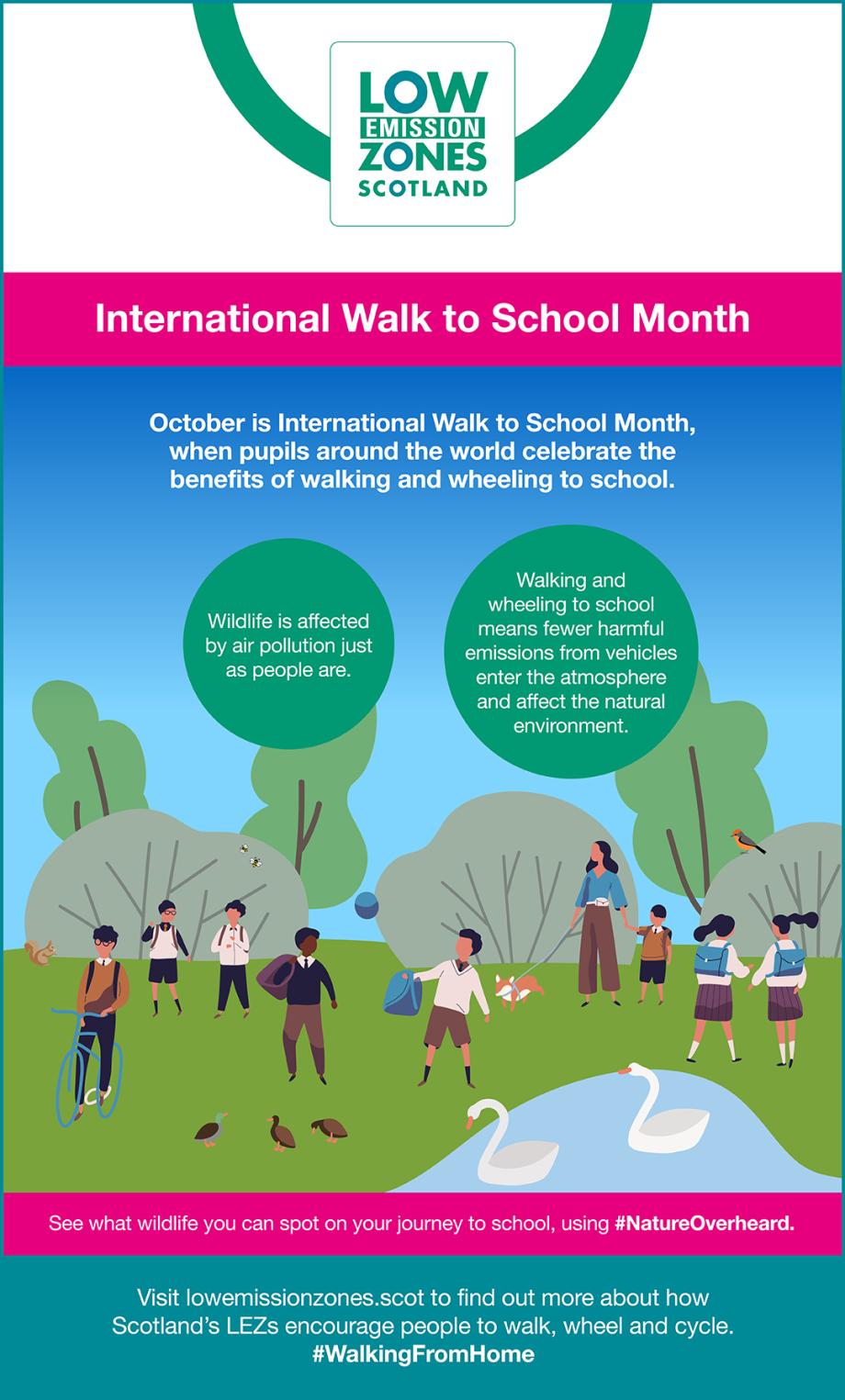 LOW
EMISSION
ZONES
SCOTLAND

International Walk to School Month

October is International Walk to School Month, when pupils around the world celebrate the benefits of walking and wheeling to school.

Wildlife is affected by air pollution just as people are.

Walking and wheeling to school means fewer harmful emissions from vehicles enter the atmosphere and affect the natural environment.

See what wildlife you can spot on your journey to school, using #NatureOverheard.

Visit lowemissionzones.scot to find out more about how Scotland's LEZs encourage people to walk, wheel and cycle. #WalkingFromHome