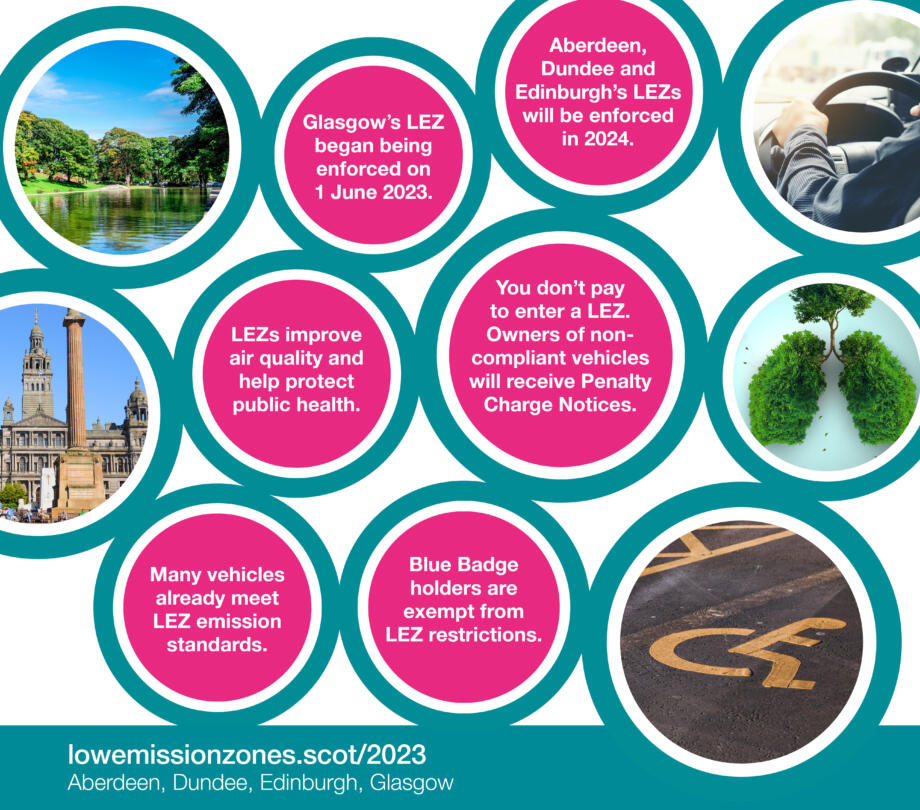 Glasgow's LEZ began being enforced on 1 June 2023.

Aberdeen, Dundee and Edinburgh's LEZs will be enforced in 2024.

LEZs improve air quality and help protect public health.

You don't pay to enter a LEZ. Owners of non-compliant vehicles will receive Penalty Charge Notices.

Many vehicles already meet LEZ emission standards.

Blue Badge holders are exempt from LEZ restrictions.

lowemissionzones.scot/2023
Aberdeen, Dundee, Edinburgh, Glasgow