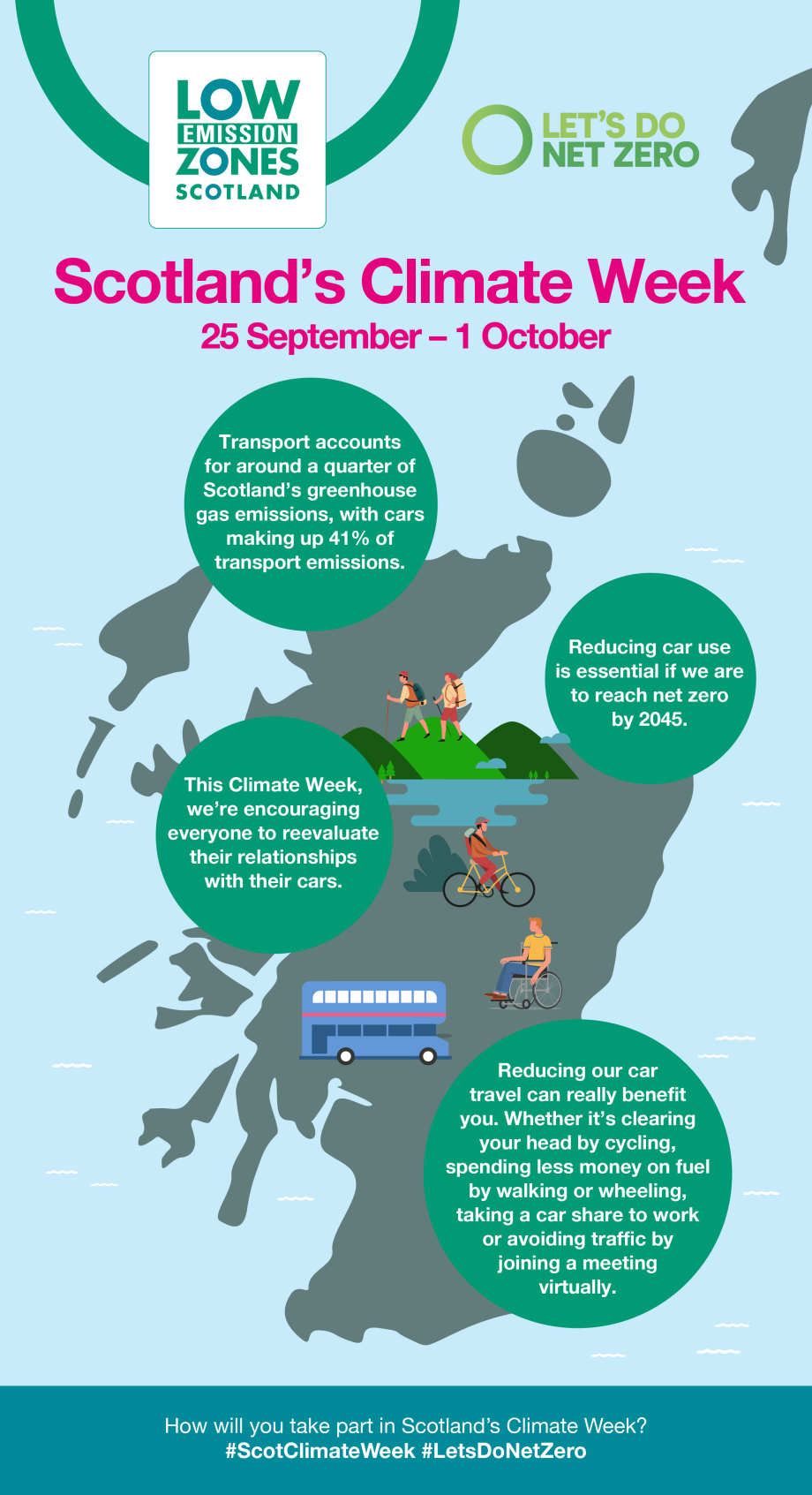 LOW EMISSION ZONES SCOTLAND

LET'S DO NET ZERO

Scotland's Climate Week

25 September – 1 October

Transport accounts for around a quarter of Scotland's greenhouse gas emissions, with cars making up 41% of transport emissions.

Reducing car use is essential if we are to reach net zero by 2045.

This Climate Week, we're encouraging everyone to reevaluate their relationships with their cars.

Reducing our car travel can really benefit you. Whether it's clearing your head by cycling, spending less money on fuel by walking or wheeling, taking a car share to work or avoiding traffic by joining a meeting virtually.

How will you take part in Scotland's Climate Week?
#ScotClimateWeek #LetsDoNetZero