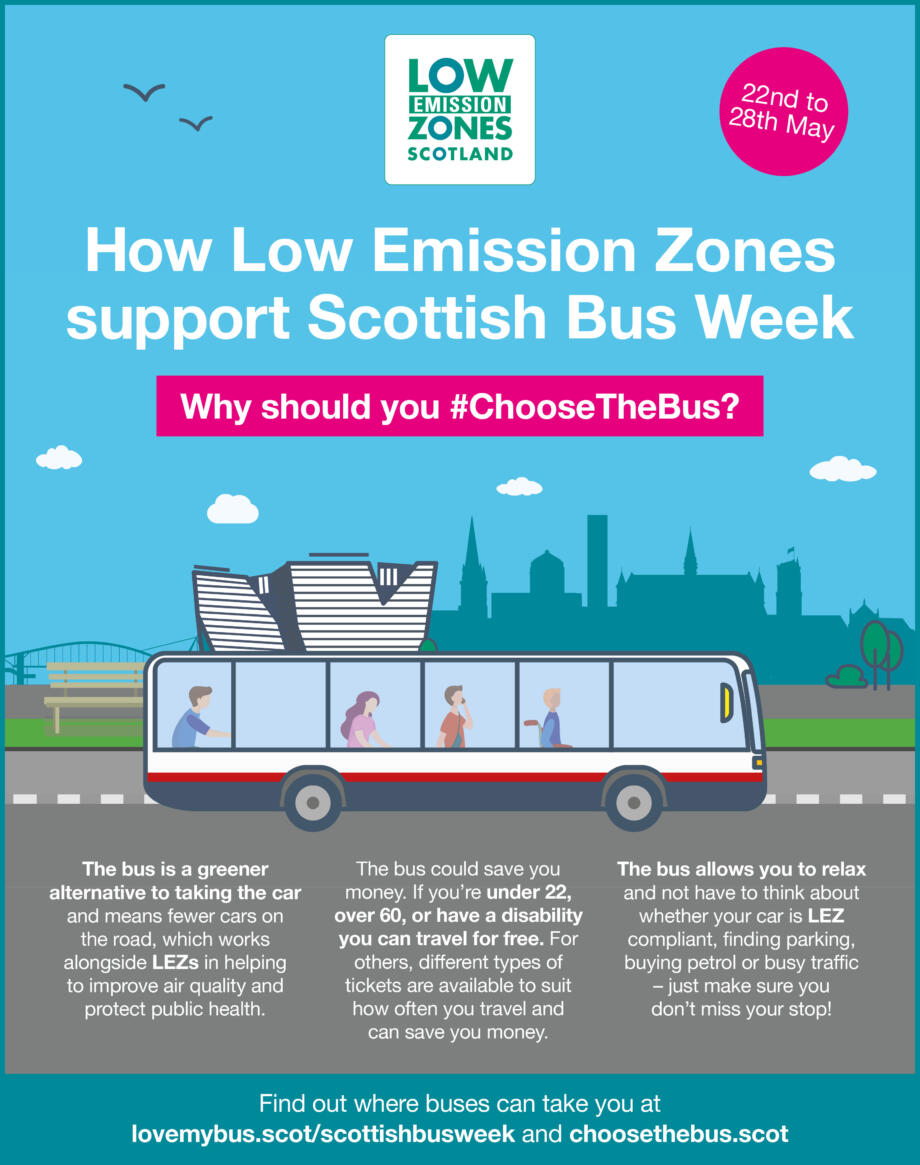 LOW EMISSION ZONES SCOTLAND

22nd to 28th May

How Low Emission Zones support Scottish Bus Week

Why should you #ChooseTheBus?

The bus is a greener alternative to taking the car and means fewer cars on the road, which works alongside LEZs in helping to improve air quality and protect public health.

The bus could save you money. If you're under 22, over 60, or have a disability you can travel for free. For others, different types of tickets are available to suit how often you travel and can save you money.

The bus allows you to relax and not have to think about whether your car is LEZ compliant, finding parking, buying petrol or busy traffic – just make sure you don't miss your stop!

Find out where buses can take you at lovemybus.scot/scottishbusweek and choosethebus.scot