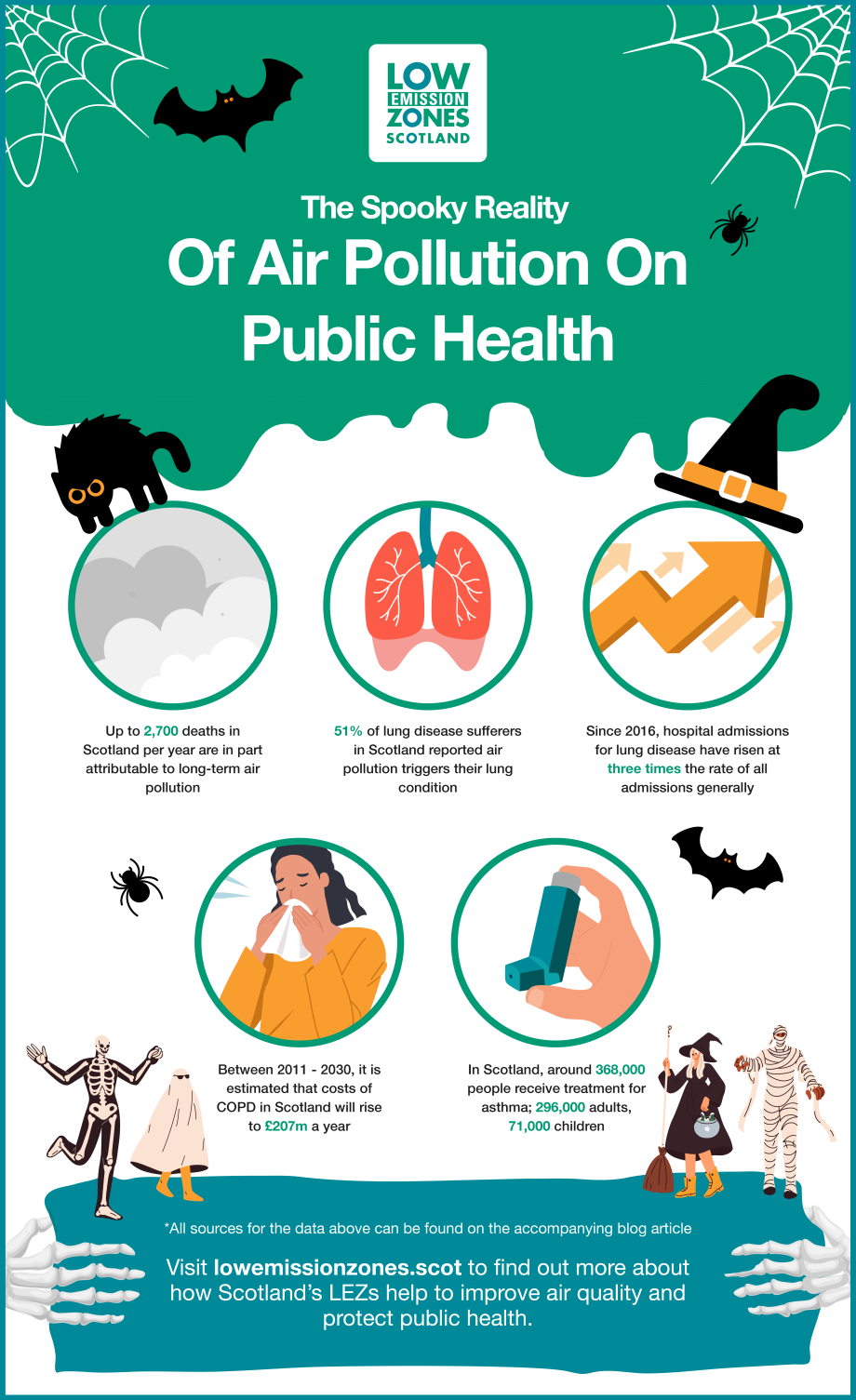 LOW EMISSION ZONES SCOTLAND

The Spooky Reality
Of Air Pollution On Public Health

Up to 2,700 deaths in Scotland per year are in part attributable to long-term air pollution

51% of lung disease sufferers in Scotland reported air pollution triggers their lung condition

Since 2016, hospital admissions for lung disease have risen at three times the rate of all admissions generally

Between 2011 - 2030, it is estimated that costs of COPD in Scotland will rise to £207m a year

In Scotland, around 368,000 people receive treatment for asthma; 296,000 adults, 71,000 children

*All sources for the data above can be found on the accompanying blog article

Visit lowemissionzones.scot to find out more about how Scotland's LEZs help to improve air quality and protect public health.